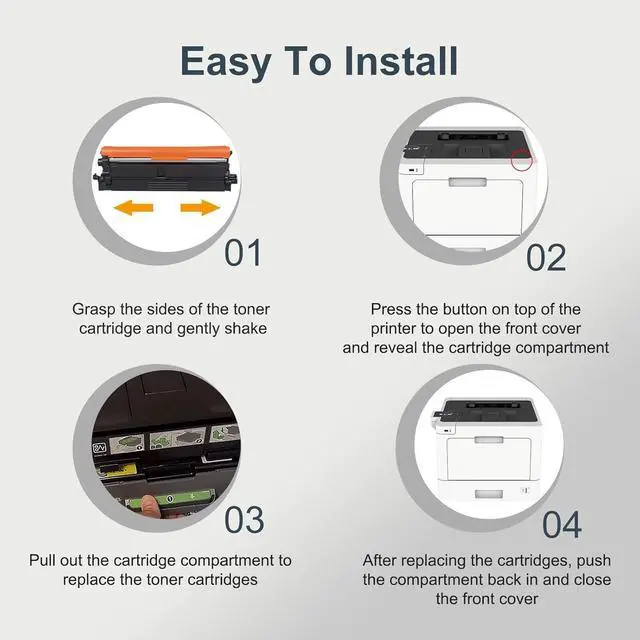 Easy To Install

01

Grasp the sides of the toner cartridge and gently shake

02

Press the button on top of the printer to open the front cover and reveal the cartridge compartment

03

Pull out the cartridge compartment to replace the toner cartridges

04

After replacing the cartridges, push the compartment back in and close the front cover