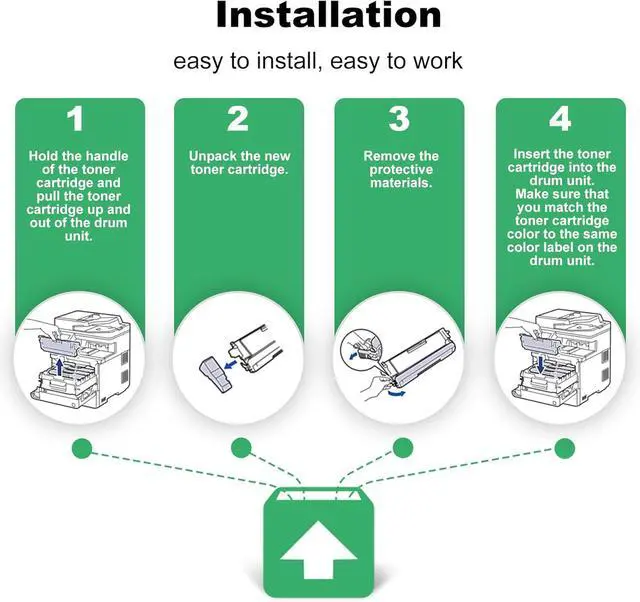 Installation

easy to install, easy to work

1

Hold the handle of the toner cartridge and pull the toner cartridge up and out of the drum unit.

2

Unpack the new toner cartridge.

3

Remove the protective materials.

4

Insert the toner cartridge into the drum unit. Make sure that you match the toner cartridge color to the same color label on the drum unit.