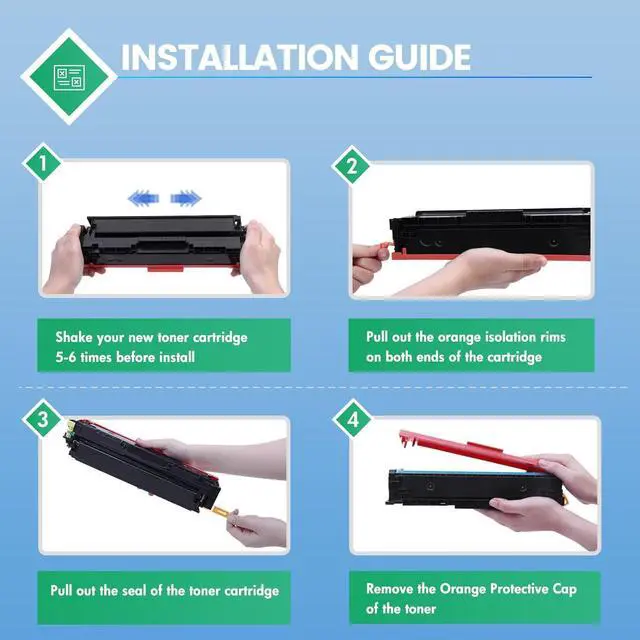 INSTALLATION GUIDE

1

Shake your new toner cartridge 5-6 times before install

2

Pull out the orange isolation rims on both ends of the cartridge

3

Pull out the seal of the toner cartridge

4

Remove the Orange Protective Cap of the toner