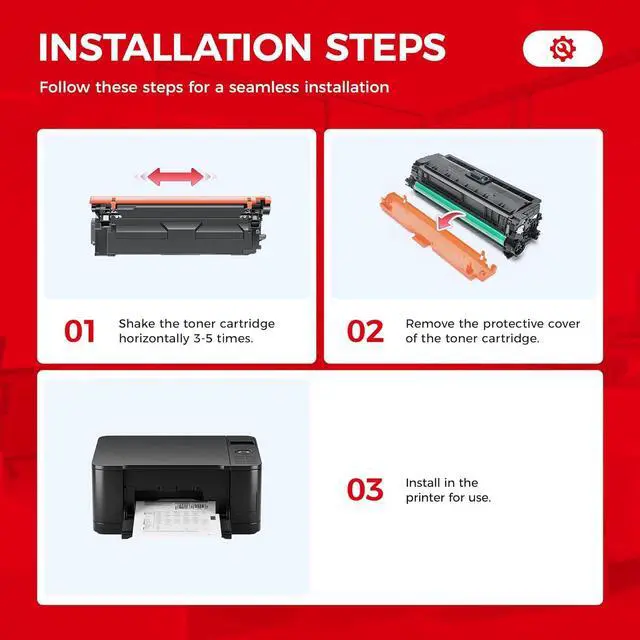 INSTALLATION STEPS

Follow these steps for a seamless installation

01 Shake the toner cartridge horizontally 3-5 times.

02 Remove the protective cover of the toner cartridge.

03 Install in the printer for use.