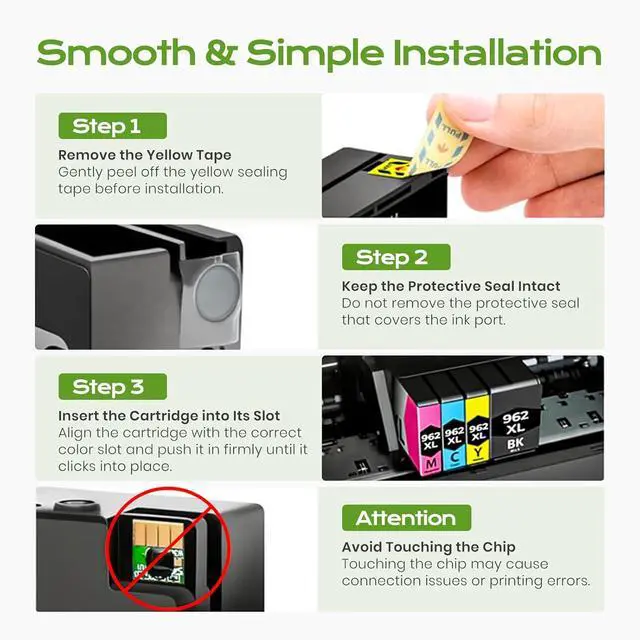 Smooth & Simple Installation

Step 1

Remove the Yellow Tape
Gently peel off the yellow sealing tape before installation.

PULL

Step 2

Keep the Protective Seal Intact
Do not remove the protective seal that covers the ink port.

Step 3

Insert the Cartridge into Its Slot
Align the cartridge with the correct color slot and push it in firmly until it clicks into place.

962 XL M
962 XL C
962 XL Y
962 XL BK

Attention

Avoid Touching the Chip
Touching the chip may cause connection issues or printing errors.