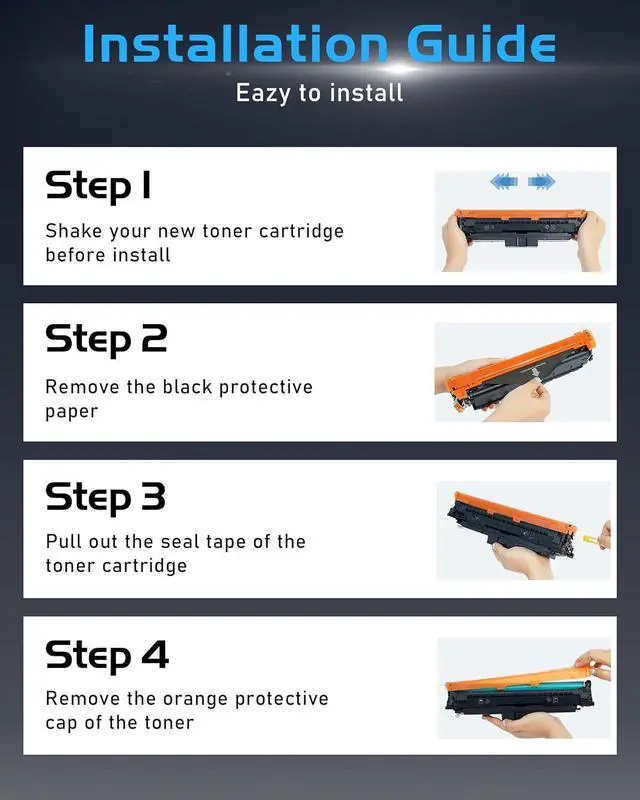 Installation Guide
Eazy to install

Step 1
Shake your new toner cartridge before install

Step 2
Remove the black protective paper

Step 3
Pull out the seal tape of the toner cartridge

Step 4
Remove the orange protective cap of the toner