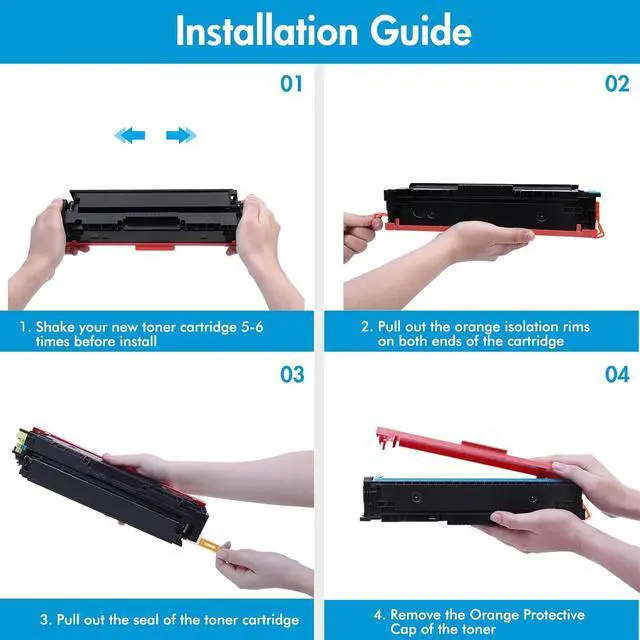 Installation Guide

01

1. Shake your new toner cartridge 5-6 times before install

02

2. Pull out the orange isolation rims on both ends of the cartridge

03

3. Pull out the seal of the toner cartridge

04

4. Remove the Orange Protective Cap of the toner