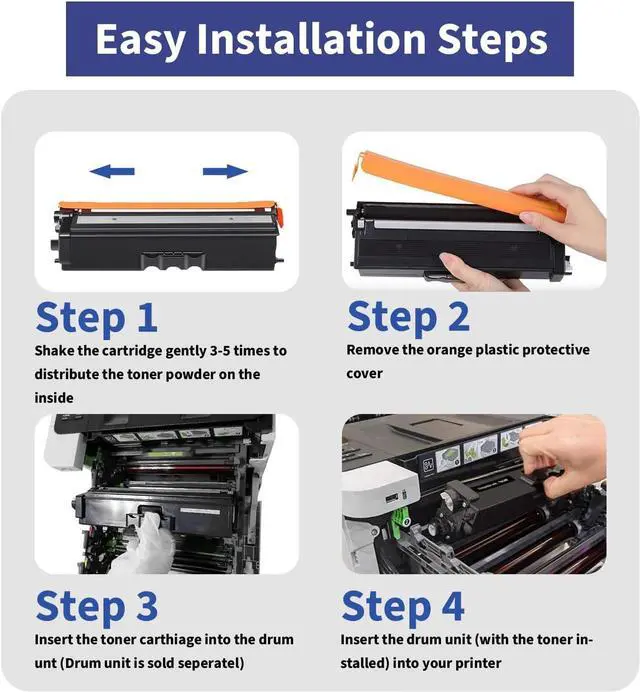 Easy Installation Steps

Step 1
Shake the cartridge gently 3-5 times to distribute the toner powder on the inside

Step 2
Remove the orange plastic protective cover

Step 3
Insert the toner carthiage into the drum unt (Drum unit is sold seperatel)

Step 4
Insert the drum unit (with the toner installed) into your printer