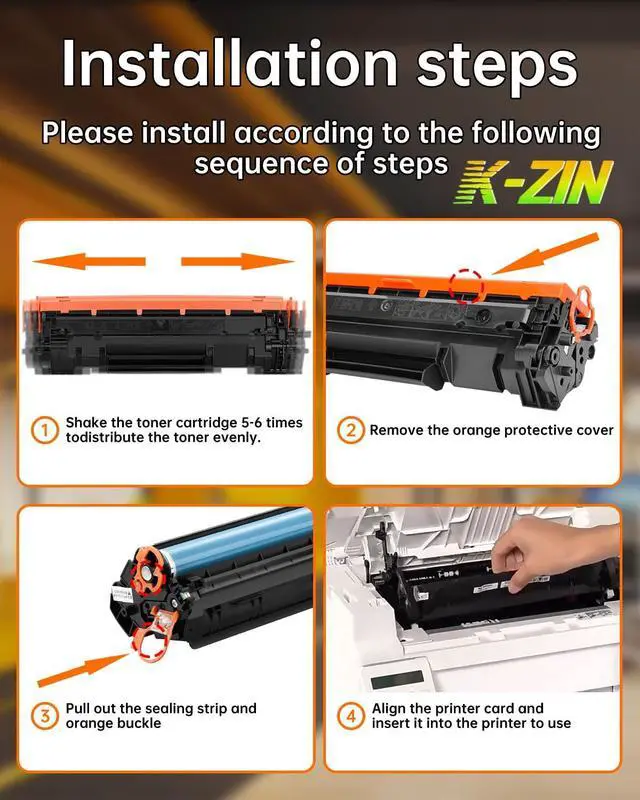 Installation steps

Please install according to the following sequence of steps

K-ZIN

1 Shake the toner cartridge 5-6 times todistribute the toner evenly.

2 Remove the orange protective cover

3 Pull out the sealing strip and orange buckle

4 Align the printer card and insert it into the printer to use