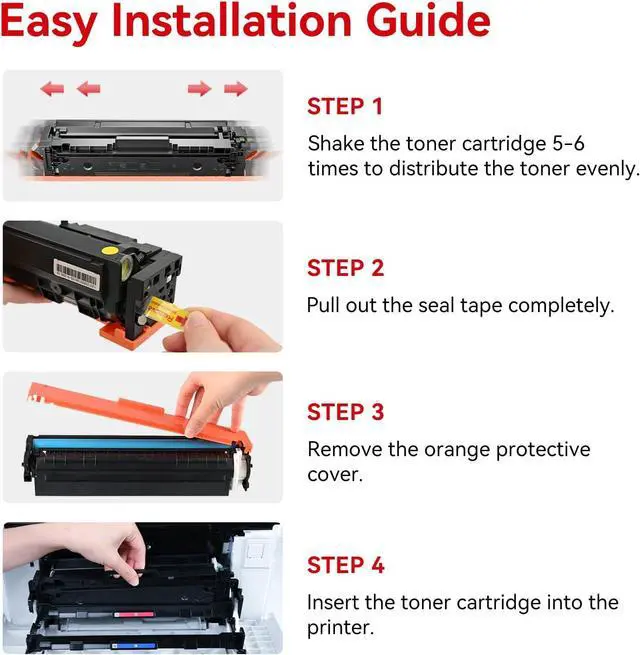 Easy Installation Guide

STEP 1

Shake the toner cartridge 5-6 times to distribute the toner evenly.

STEP 2

Pull out the seal tape completely.

STEP 3

Remove the orange protective cover.

STEP 4

Insert the toner cartridge into the printer.