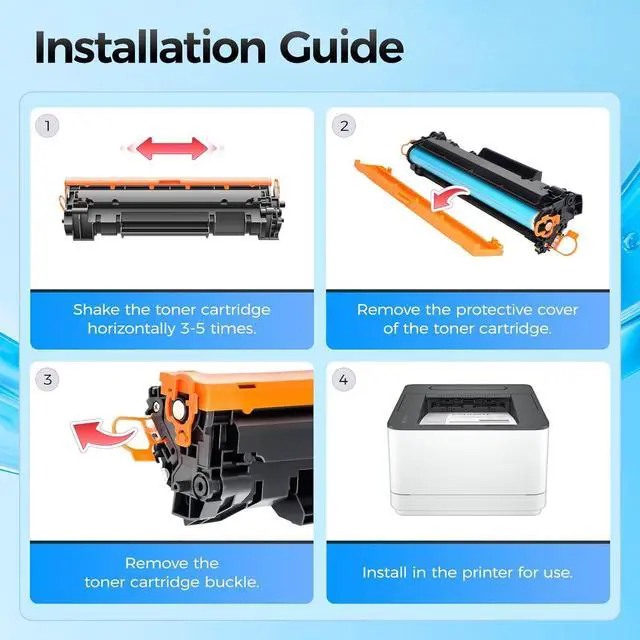 Installation Guide

1

Shake the toner cartridge horizontally 3-5 times.

2

Remove the protective cover of the toner cartridge.

3

Remove the toner cartridge buckle.

4

Install in the printer for use.