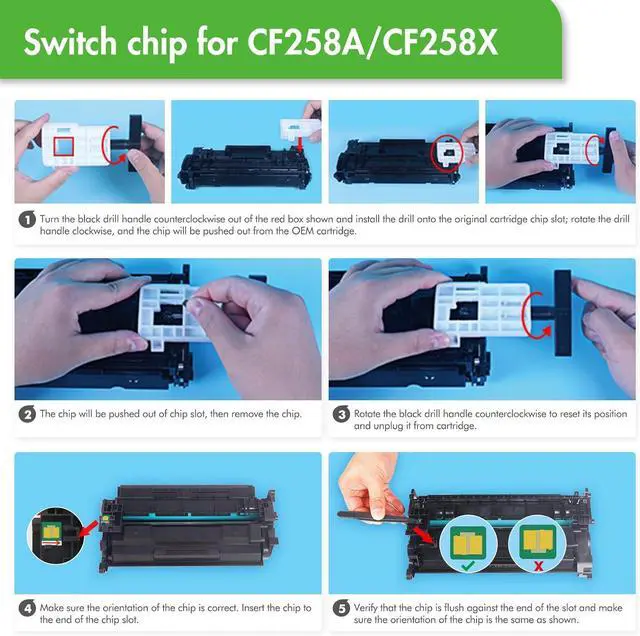 Switch chip for CF258A/CF258X

1 Turn the black drill handle counterclockwise out of the red box shown and install the drill onto the original cartridge chip slot; rotate the drill handle clockwise, and the chip will be pushed out from the OEM cartridge.

2 The chip will be pushed out of chip slot, then remove the chip.

3 Rotate the black drill handle counterclockwise to reset its position and unplug it from cartridge.

4 Make sure the orientation of the chip is correct. Insert the chip to the end of the chip slot.

5 Verify that the chip is flush against the end of the slot and make sure the orientation of the chip is the same as shown.