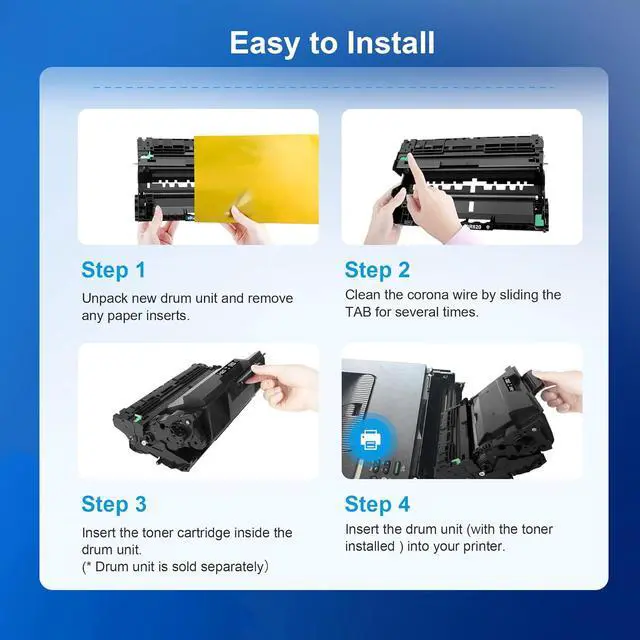 Easy to Install

Step 1

Unpack new drum unit and remove any paper inserts.

Step 2

Clean the corona wire by sliding the TAB for several times.

Step 3

Insert the toner cartridge inside the drum unit.
(* Drum unit is sold separately)

Step 4

Insert the drum unit (with the toner installed ) into your printer.