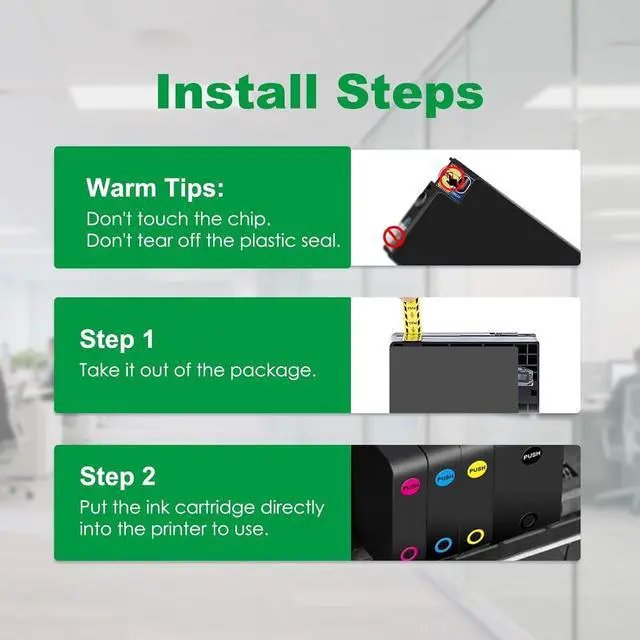 Install Steps

Warm Tips:
Don't touch the chip.
Don't tear off the plastic seal.

Step 1
Take it out of the package.

Step 2
Put the ink cartridge directly into the printer to use.

PUSH PUSH PUSH PUSH