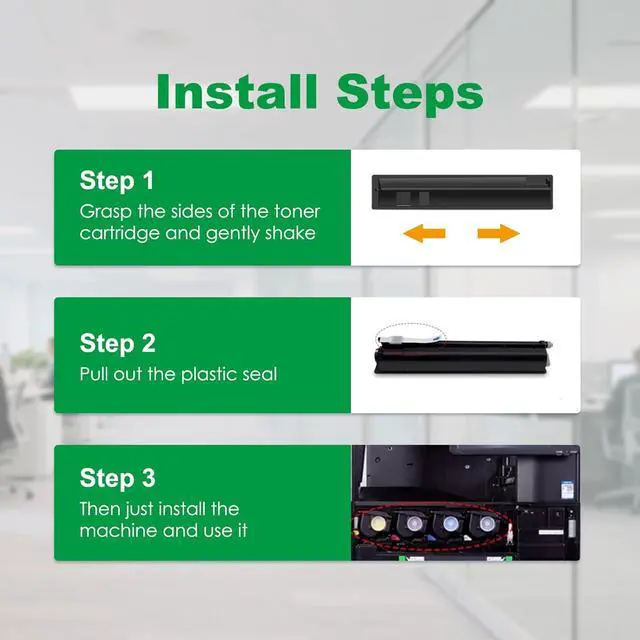 Install Steps

Step 1
Grasp the sides of the toner cartridge and gently shake

Step 2
Pull out the plastic seal

Step 3
Then just install the machine and use it