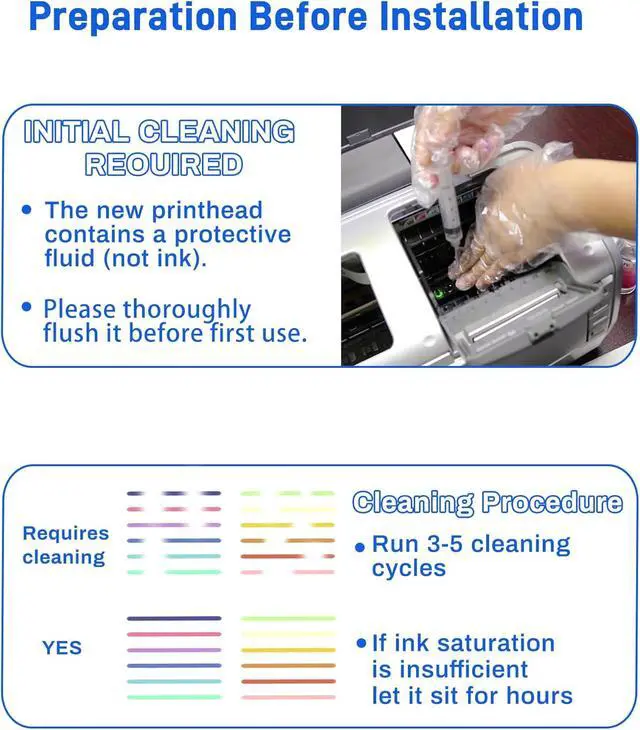 Preparation Before Installation

INITIAL CLEANING REOUIRED

• The new printhead contains a protective fluid (not ink).

• Please thoroughly flush it before first use.

Requires cleaning

YES

Cleaning Procedure

• Run 3-5 cleaning cycles

• If ink saturation is insufficient let it sit for hours