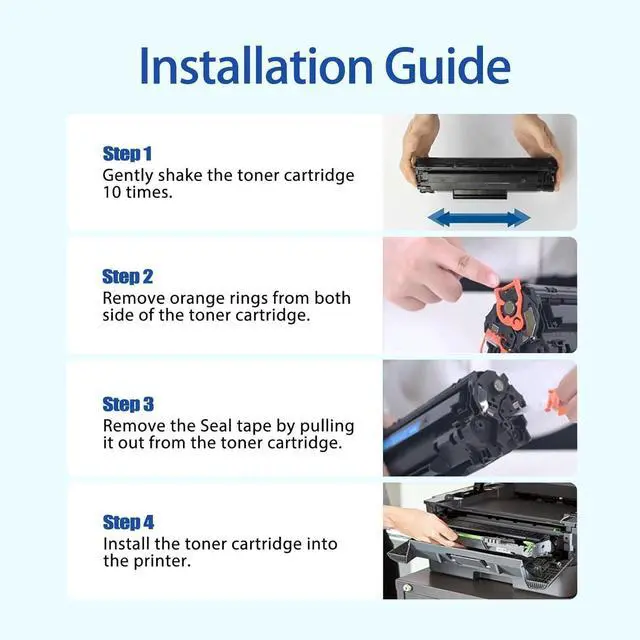 Installation Guide

Step 1
Gently shake the toner cartridge 10 times.

Step 2
Remove orange rings from both side of the toner cartridge.

Step 3
Remove the Seal tape by pulling it out from the toner cartridge.

Step 4
Install the toner cartridge into the printer.