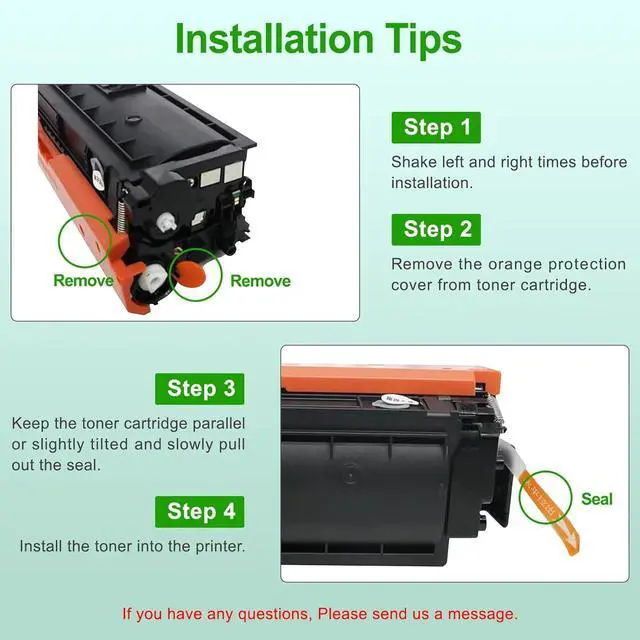 Installation Tips

Remove

Remove

Step 1

Shake left and right times before installation.

Step 2

Remove the orange protection cover from toner cartridge.

Step 3

Keep the toner cartridge parallel or slightly tilted and slowly pull out the seal.

Step 4

Install the toner into the printer.

Seal

If you have any questions, Please send us a message.