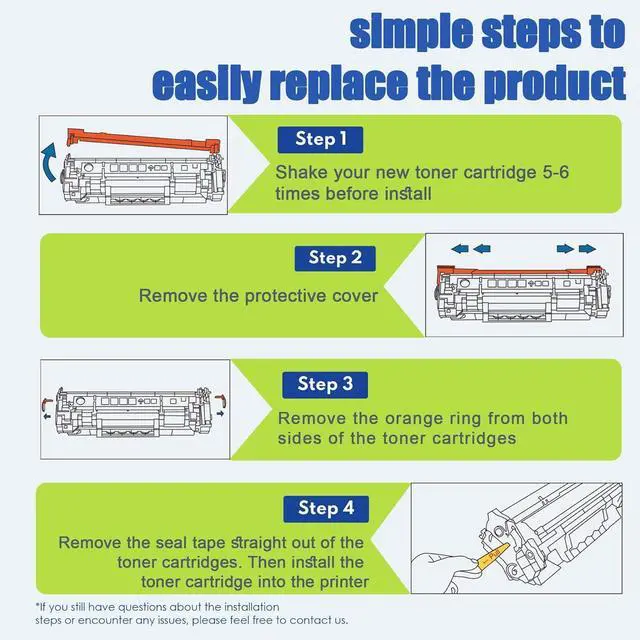 simple steps to easily replace the product

Step 1

Shake your new toner cartridge 5-6 times before install

Step 2

Remove the protective cover

Step 3

Remove the orange ring from both sides of the toner cartridges

Step 4

Remove the seal tape straight out of the toner cartridges. Then install the toner cartridge into the printer

Pull

*If you still have questions about the installation steps or encounter any issues, please feel free to contact us.