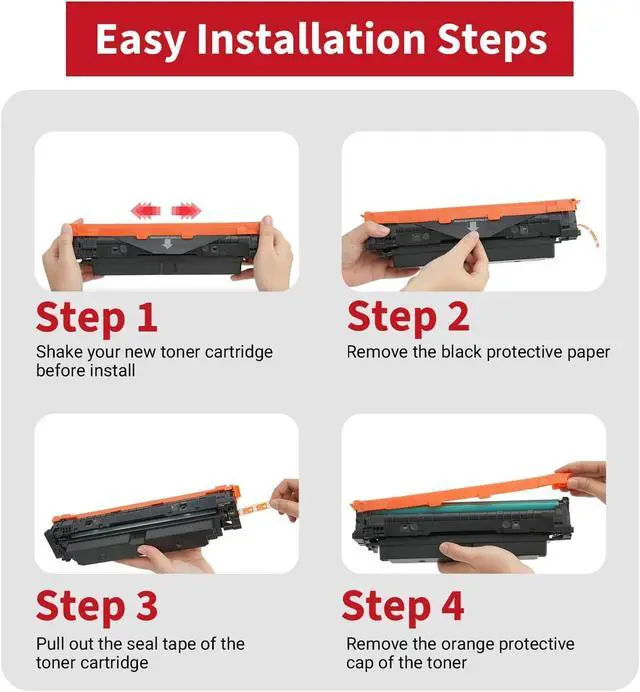 Easy Installation Steps

Step 1
Shake your new toner cartridge before install

Step 2
Remove the black protective paper

Step 3
Pull out the seal tape of the toner cartridge

Step 4
Remove the orange protective cap of the toner