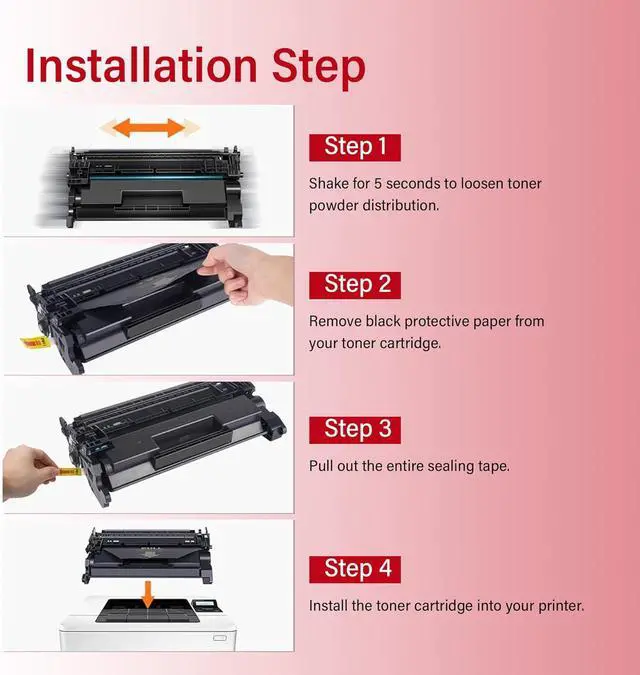 Installation Step

Step 1

Shake for 5 seconds to loosen toner powder distribution.

Step 2

Remove black protective paper from your toner cartridge.

Step 3

Pull out the entire sealing tape.

Step 4

Install the toner cartridge into your printer.