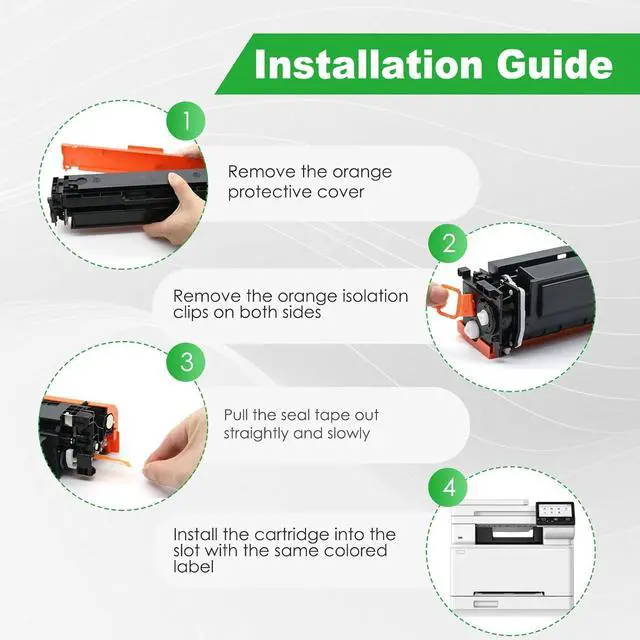 Installation Guide

1

Remove the orange protective cover

2

Remove the orange isolation clips on both sides

3

Pull the seal tape out straightly and slowly

4

Install the cartridge into the slot with the same colored label