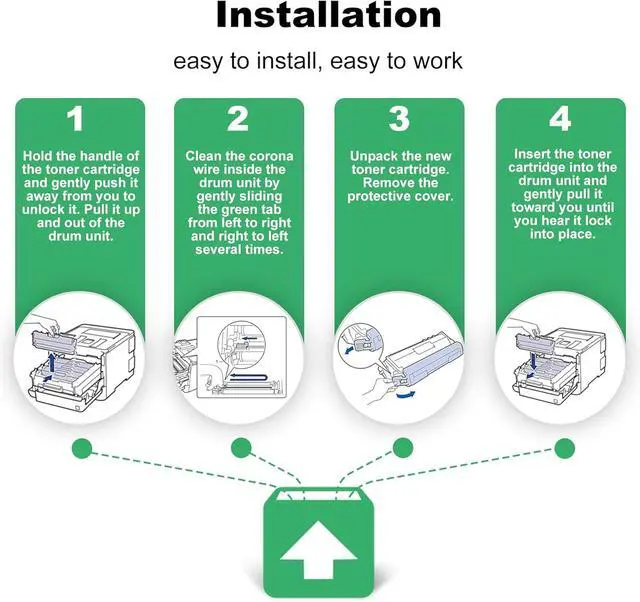 Installation

easy to install, easy to work

1
Hold the handle of the toner cartridge and gently push it away from you to unlock it. Pull it up and out of the drum unit.

2
Clean the corona wire inside the drum unit by gently sliding the green tab from left to right and right to left several times.

3
Unpack the new toner cartridge. Remove the protective cover.

4
Insert the toner cartridge into the drum unit and gently pull it toward you until you hear it lock into place.