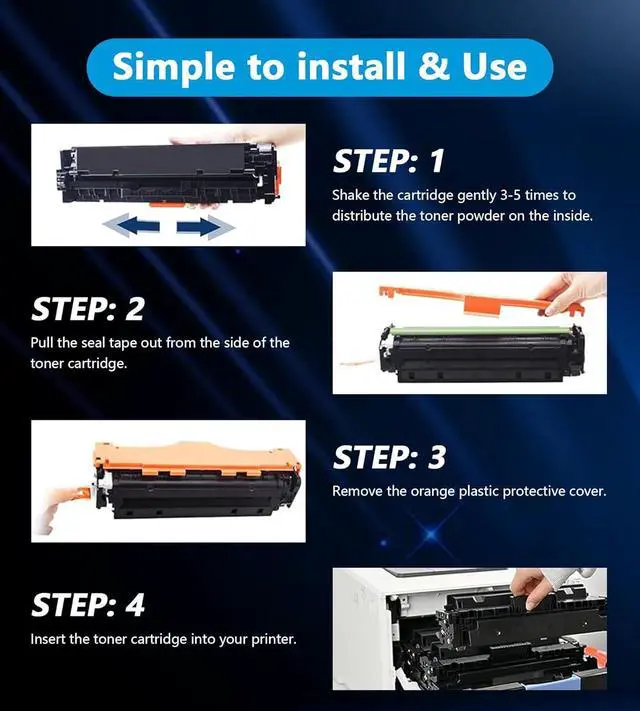 Simple to install & Use

STEP: 1

Shake the cartridge gently 3-5 times to distribute the toner powder on the inside.

STEP: 2

Pull the seal tape out from the side of the toner cartridge.

STEP: 3

Remove the orange plastic protective cover.

STEP: 4

Insert the toner cartridge into your printer.