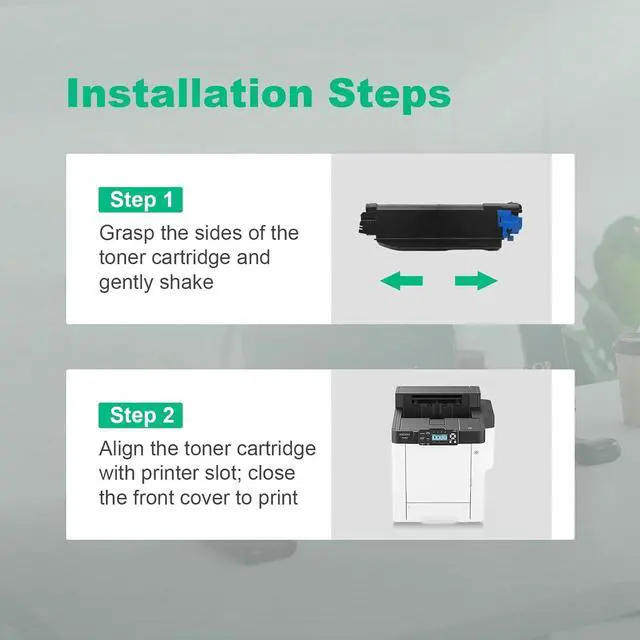 Installation Steps

Step 1

Grasp the sides of the toner cartridge and gently shake

Step 2

Align the toner cartridge with printer slot; close the front cover to print