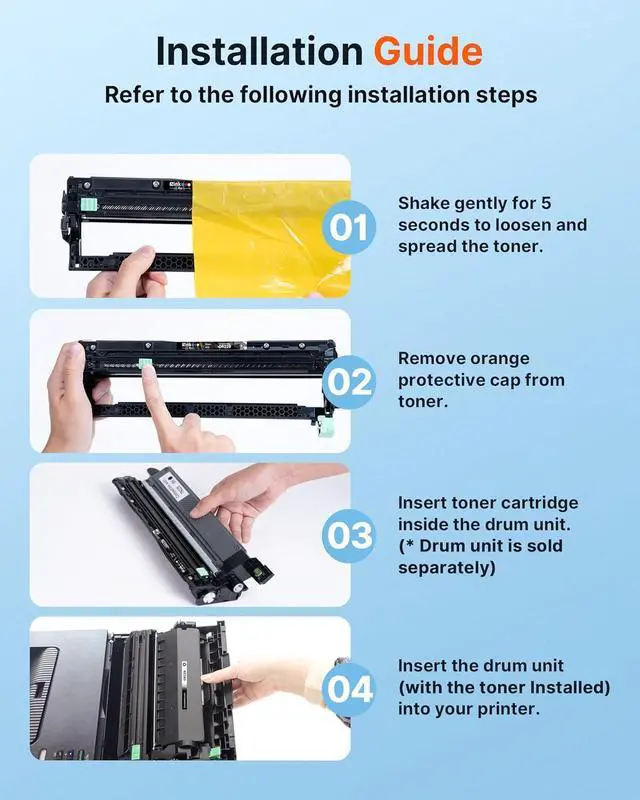 Installation Guide

Refer to the following installation steps

01

Shake gently for 5 seconds to loosen and spread the toner.

02

Remove orange protective cap from toner.

03

Insert toner cartridge inside the drum unit. (* Drum unit is sold separately)

04

Insert the drum unit (with the toner Installed) into your printer.