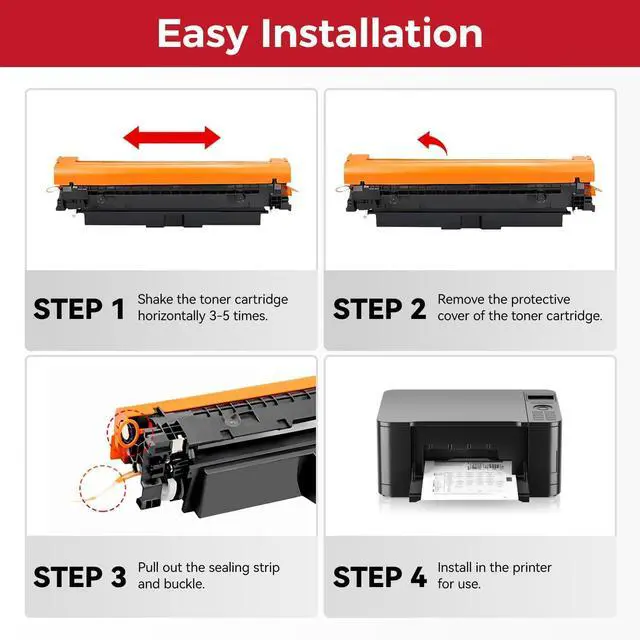 Easy Installation

STEP 1 Shake the toner cartridge horizontally 3-5 times.

STEP 2 Remove the protective cover of the toner cartridge.

STEP 3 Pull out the sealing strip and buckle.

STEP 4 Install in the printer for use.