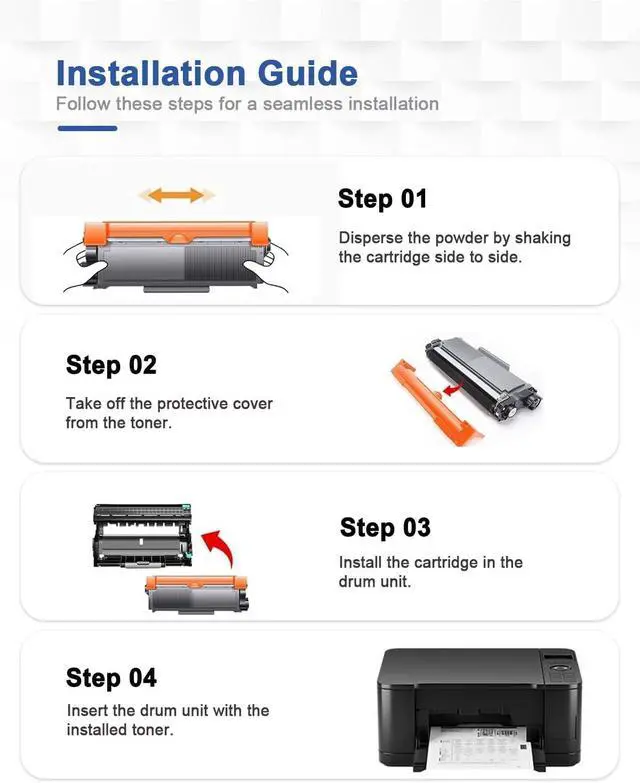 Installation Guide
Follow these steps for a seamless installation

Step 01
Disperse the powder by shaking the cartridge side to side.

Step 02
Take off the protective cover from the toner.

Step 03
Install the cartridge in the drum unit.

Step 04
Insert the drum unit with the installed toner.