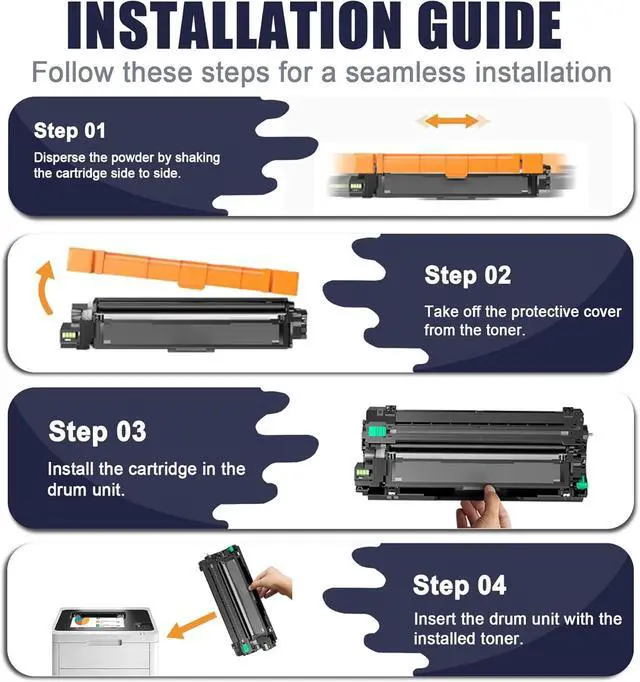 INSTALLATION GUIDE

Follow these steps for a seamless installation

Step 01

Disperse the powder by shaking the cartridge side to side.

Step 02

Take off the protective cover from the toner.

Step 03

Install the cartridge in the drum unit.

Step 04

Insert the drum unit with the installed toner.