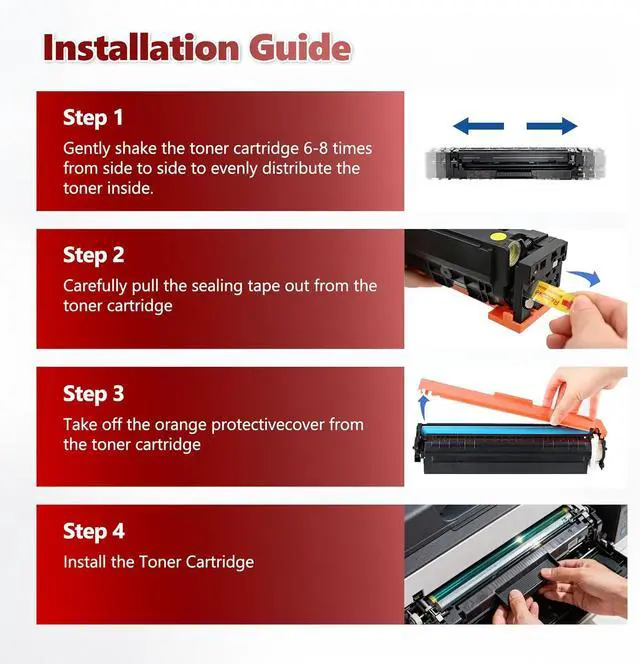 Installation Guide

Step 1
Gently shake the toner cartridge 6-8 times from side to side to evenly distribute the toner inside.

Step 2
Carefully pull the sealing tape out from the toner cartridge

Step 3
Take off the orange protectivecover from the toner cartridge

Step 4
Install the Toner Cartridge