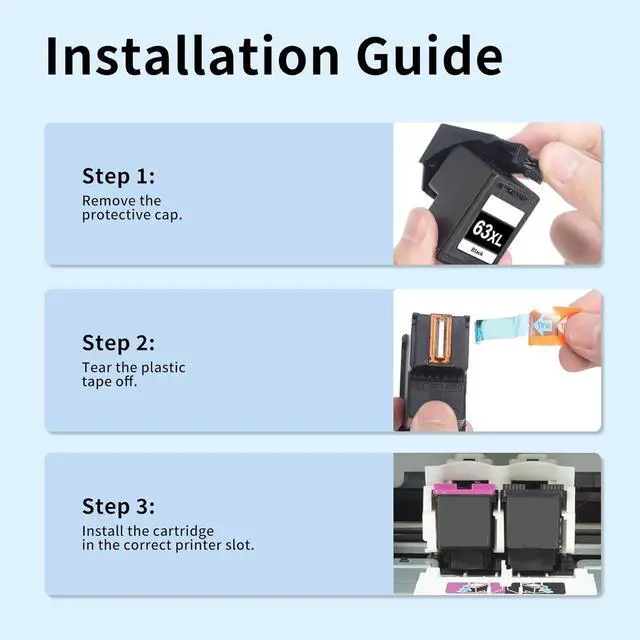 Installation Guide

Step 1:
Remove the protective cap.

63XL
Black

Step 2:
Tear the plastic tape off.

Step 3:
Install the cartridge in the correct printer slot.