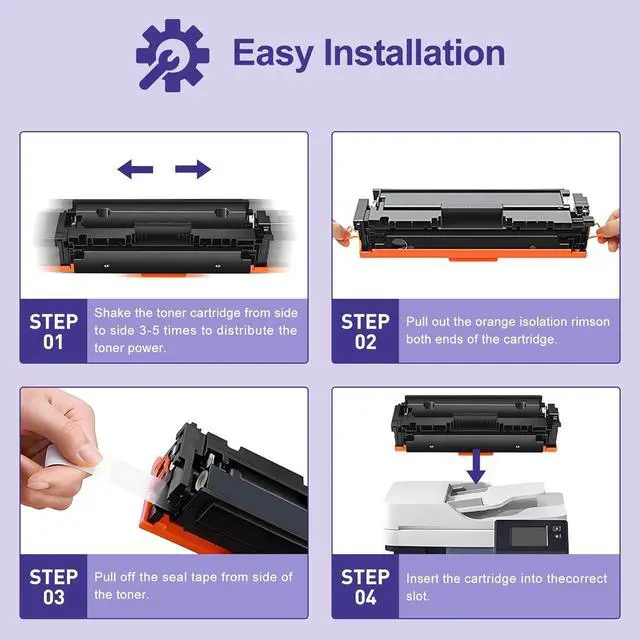 Easy Installation

STEP 01
Shake the toner cartridge from side to side 3-5 times to distribute the toner power.

STEP 02
Pull out the orange isolation rimson both ends of the cartridge.

STEP 03
Pull off the seal tape from side of the toner.

STEP 04
Insert the cartridge into thecorrect slot.