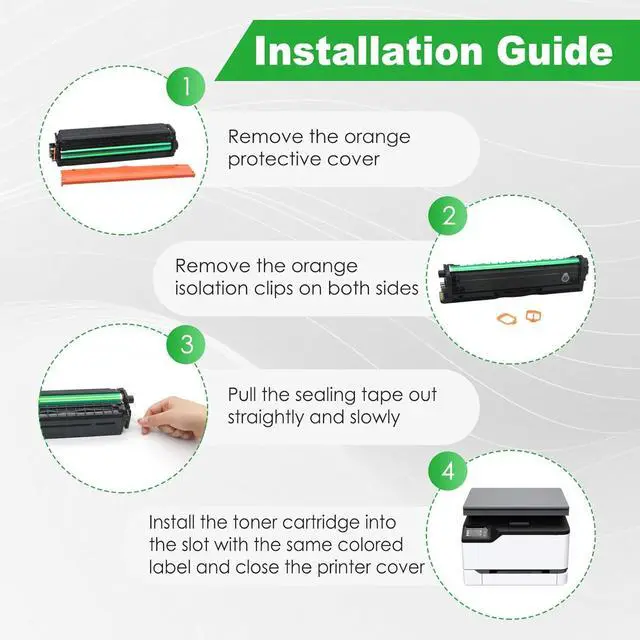 Installation Guide

1

Remove the orange protective cover

2

Remove the orange isolation clips on both sides

3

Pull the sealing tape out straightly and slowly

4

Install the toner cartridge into the slot with the same colored label and close the printer cover