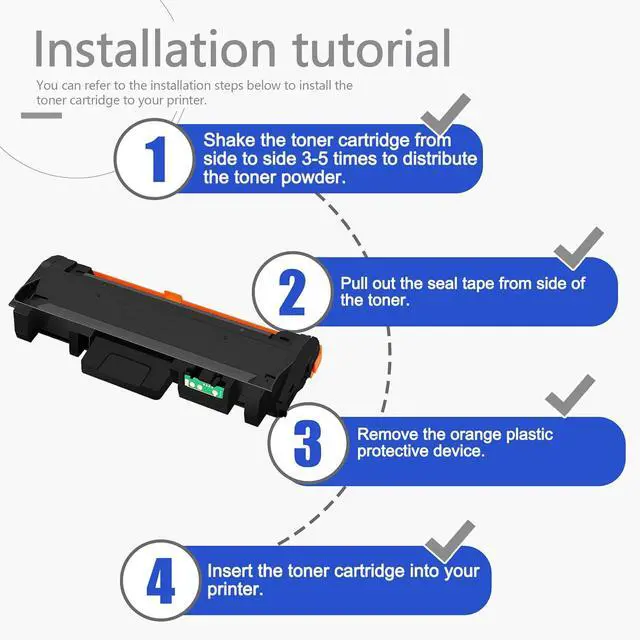 Installation tutorial

You can refer to the installation steps below to install the toner cartridge to your printer.

1

Shake the toner cartridge from side to side 3-5 times to distribute the toner powder.

2

Pull out the seal tape from side of the toner.

3

Remove the orange plastic protective device.

4

Insert the toner cartridge into your printer.