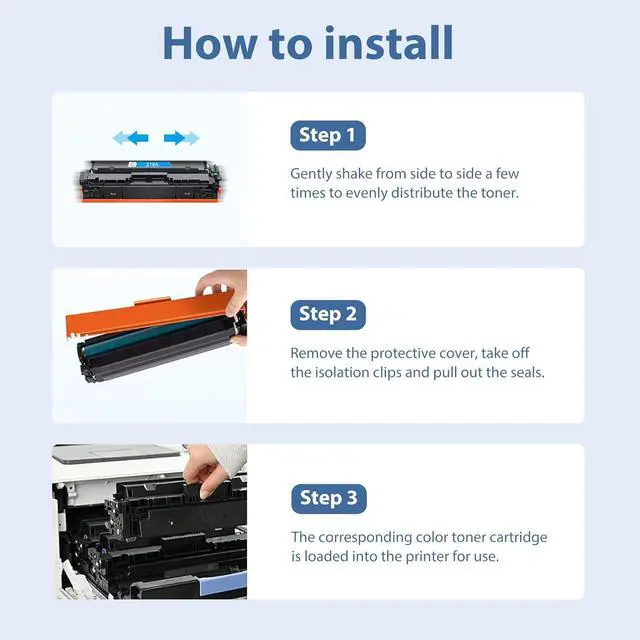 How to install

216A

Step 1

Gently shake from side to side a few times to evenly distribute the toner.

Step 2

Remove the protective cover, take off the isolation clips and pull out the seals.

Step 3

The corresponding color toner cartridge is loaded into the printer for use.