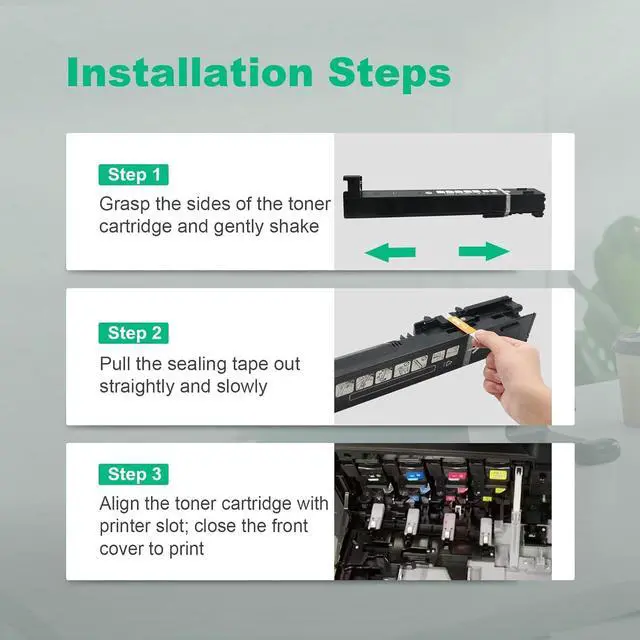 Installation Steps

Step 1
Grasp the sides of the toner cartridge and gently shake

Step 2
Pull the sealing tape out straightly and slowly

Step 3
Align the toner cartridge with printer slot; close the front cover to print