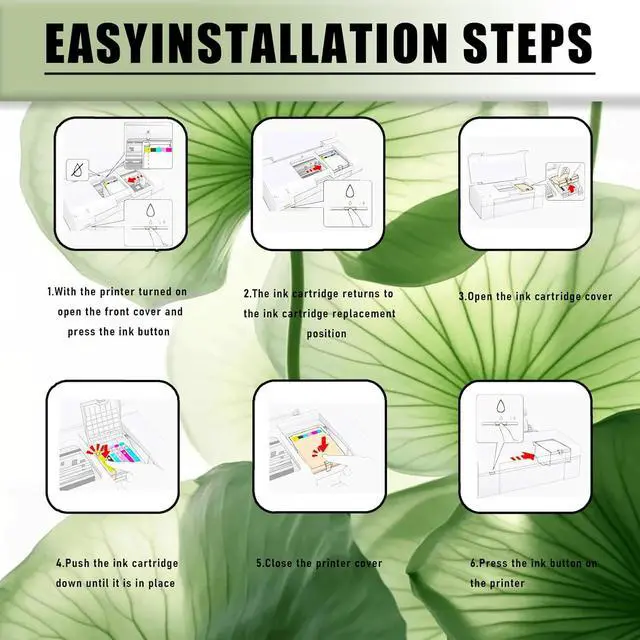 EASYINSTALLATION STEPS

1.With the printer turned on open the front cover and press the ink button

2.The ink cartridge returns to the ink cartridge replacement position

3.Open the ink cartridge cover

4.Push the ink cartridge down until it is in place

5.Close the printer cover

6.Press the ink button on the printer