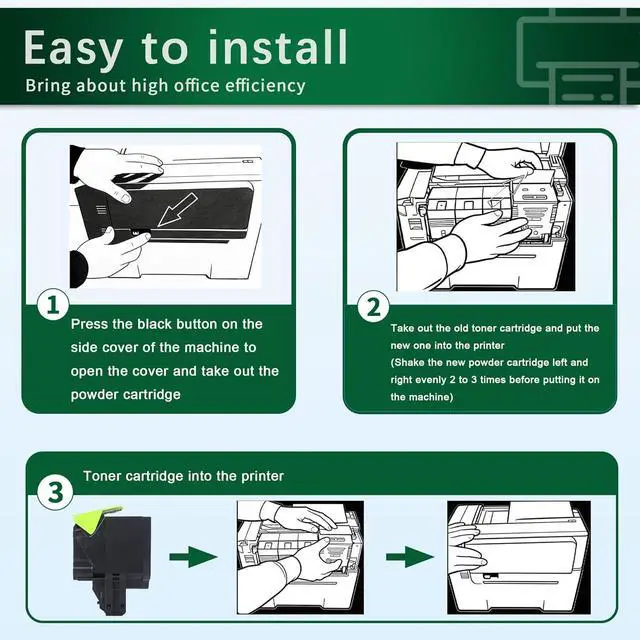 Easy to install
Bring about high office efficiency

1
Press the black button on the side cover of the machine to open the cover and take out the powder cartridge

2
Take out the old toner cartridge and put the new one into the printer
(Shake the new powder cartridge left and right evenly 2 to 3 times before putting it on the machine)

3
Toner cartridge into the printer