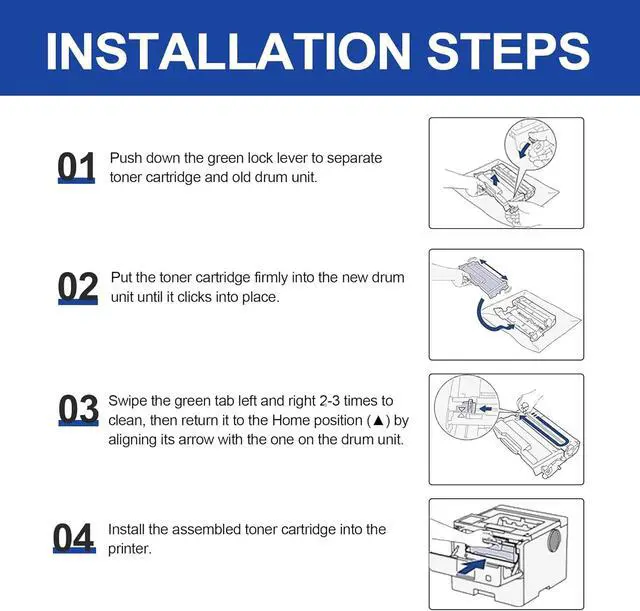 INSTALLATION STEPS

01 Push down the green lock lever to separate toner cartridge and old drum unit.

02 Put the toner cartridge firmly into the new drum unit until it clicks into place.

03 Swipe the green tab left and right 2-3 times to clean, then return it to the Home position (▲) by aligning its arrow with the one on the drum unit.

04 Install the assembled toner cartridge into the printer.