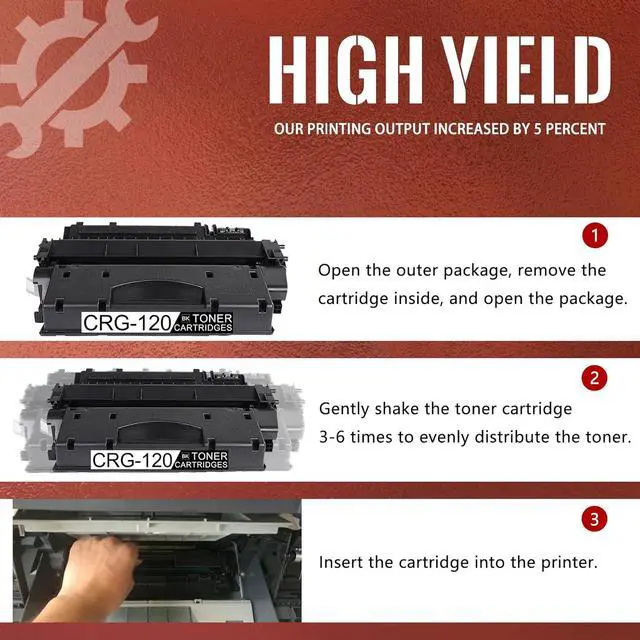 HIGH YIELD

OUR PRINTING OUTPUT INCREASED BY 5 PERCENT

CRG-120 BK TONER CARTRIDGES

1

Open the outer package, remove the cartridge inside, and open the package.

CRG-120 BK TONER CARTRIDGES

2

Gently shake the toner cartridge 3-6 times to evenly distribute the toner.

3

Insert the cartridge into the printer.