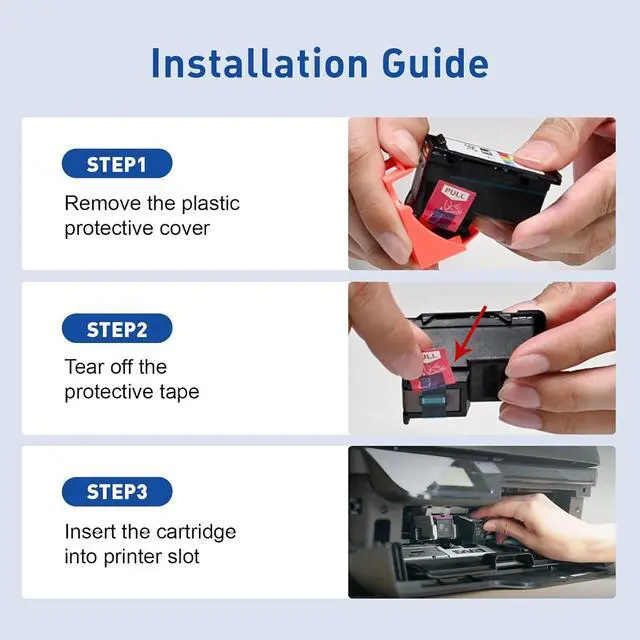 Installation Guide

STEP1

Remove the plastic protective cover

PULL

STEP2

Tear off the protective tape

PULL

STEP3

Insert the cartridge into printer slot