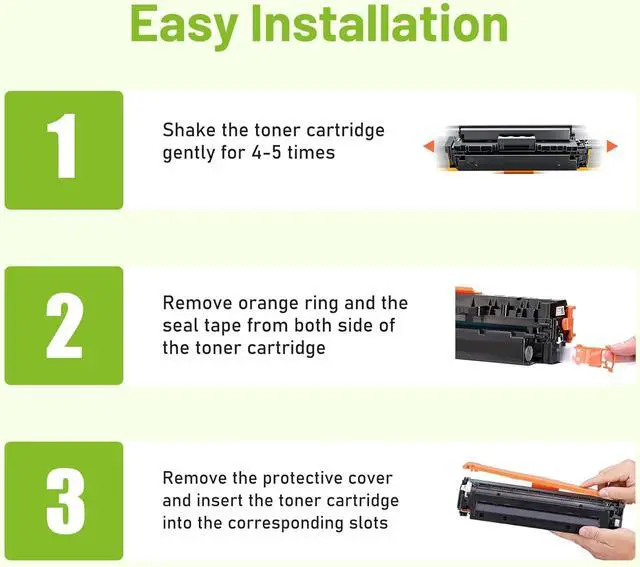 Easy Installation

1

Shake the toner cartridge gently for 4-5 times

2

Remove orange ring and the seal tape from both side of the toner cartridge

3

Remove the protective cover and insert the toner cartridge into the corresponding slots