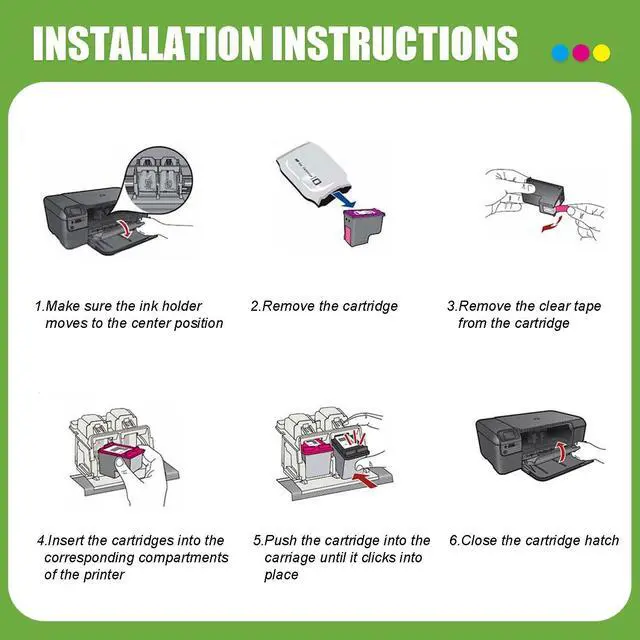 INSTALLATION INSTRUCTIONS

1.Make sure the ink holder moves to the center position

2.Remove the cartridge

3.Remove the clear tape from the cartridge

4.Insert the cartridges into the corresponding compartments of the printer

5.Push the cartridge into the carriage until it clicks into place

6.Close the cartridge hatch