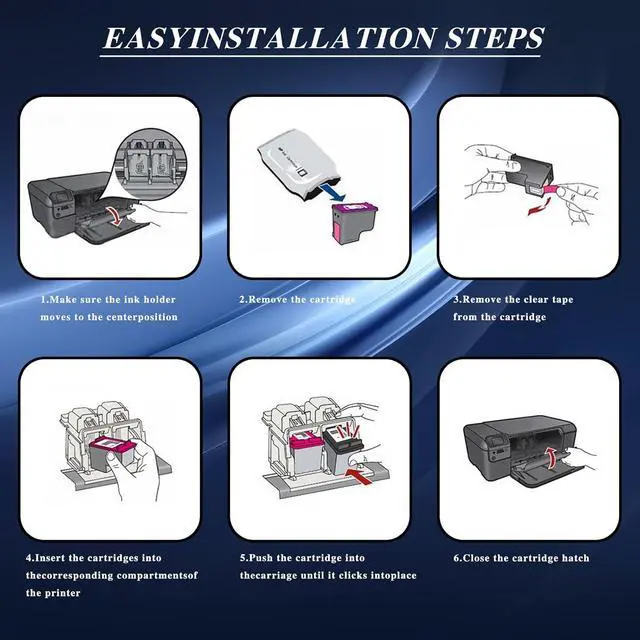 EASYINSTALLATION STEPS

1.Make sure the ink holder moves to the centerposition

2.Remove the cartridge

3.Remove the clear tape from the cartridge

4.Insert the cartridges into thecorresponding compartmentsof the printer

5.Push the cartridge into thecarriage until it clicks intoplace

6.Close the cartridge hatch