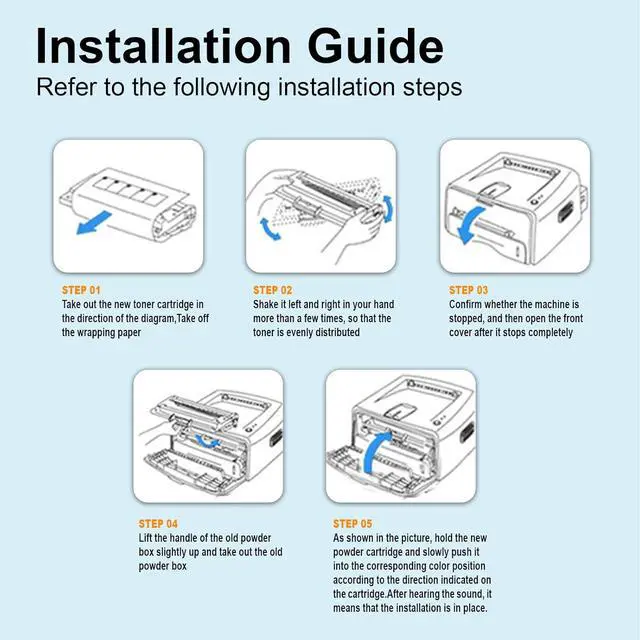 Installation Guide

Refer to the following installation steps

STEP 01
Take out the new toner cartridge in the direction of the diagram,Take off the wrapping paper

STEP 02
Shake it left and right in your hand more than a few times, so that the toner is evenly distributed

STEP 03
Confirm whether the machine is stopped, and then open the front cover after it stops completely

STEP 04
Lift the handle of the old powder box slightly up and take out the old powder box

STEP 05
As shown in the picture, hold the new powder cartridge and slowly push it into the corresponding color position according to the direction indicated on the cartridge.After hearing the sound, it means that the installation is in place.