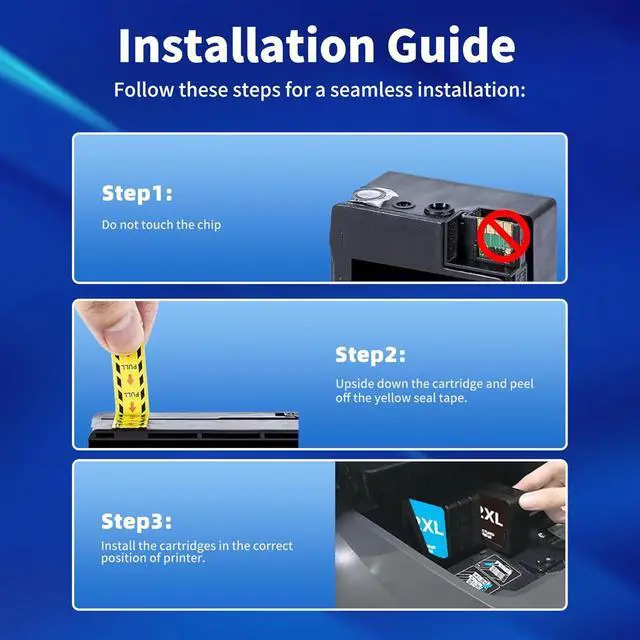 Installation Guide

Follow these steps for a seamless installation:

Step1:

Do not touch the chip

PULL

PULL

Step2:

Upside down the cartridge and peel off the yellow seal tape.

Step3:

Install the cartridges in the correct position of printer.

XL

XL