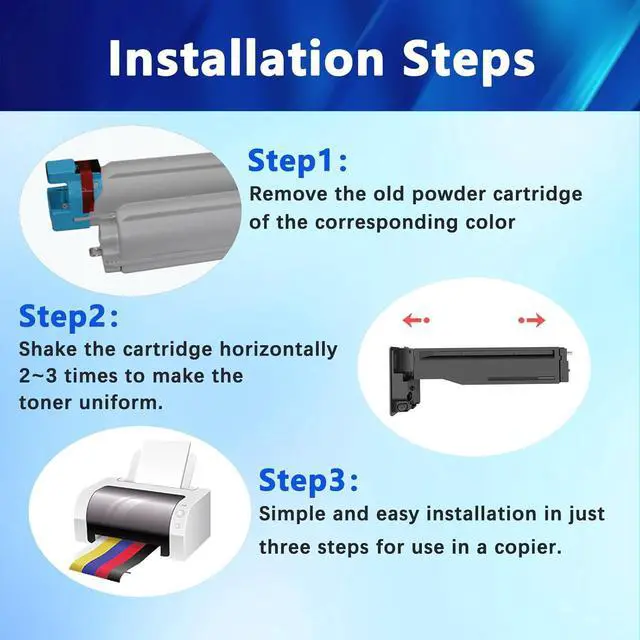 Installation Steps

Step1:
Remove the old powder cartridge of the corresponding color

Step2:
Shake the cartridge horizontally 2~3 times to make the toner uniform.

Step3:
Simple and easy installation in just three steps for use in a copier.