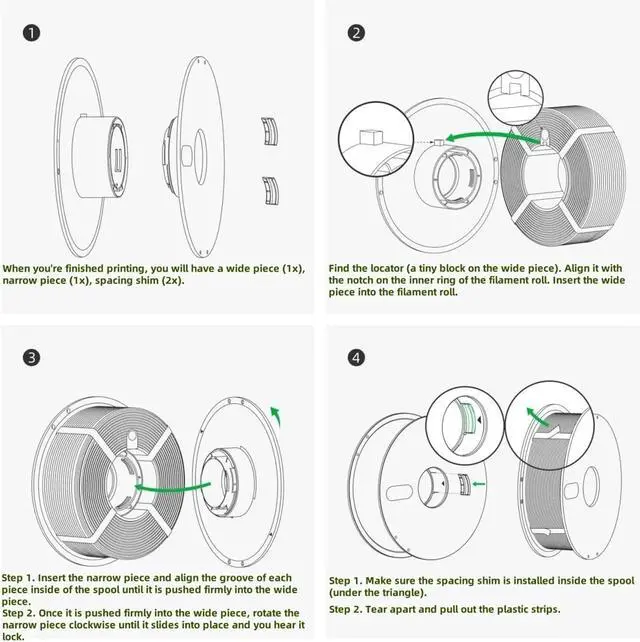 1

When you're finished printing, you will have a wide piece (1x), narrow piece (1x), spacing shim (2x).

2

Find the locator (a tiny block on the wide piece). Align it with the notch on the inner ring of the filament roll. Insert the wide piece into the filament roll.

3

Step 1. Insert the narrow piece and align the groove of each piece inside of the spool until it is pushed firmly into the wide piece.
Step 2. Once it is pushed firmly into the wide piece, rotate the narrow piece clockwise until it slides into place and you hear it lock.

4

Step 1. Make sure the spacing shim is installed inside the spool (under the triangle).

Step 2. Tear apart and pull out the plastic strips.