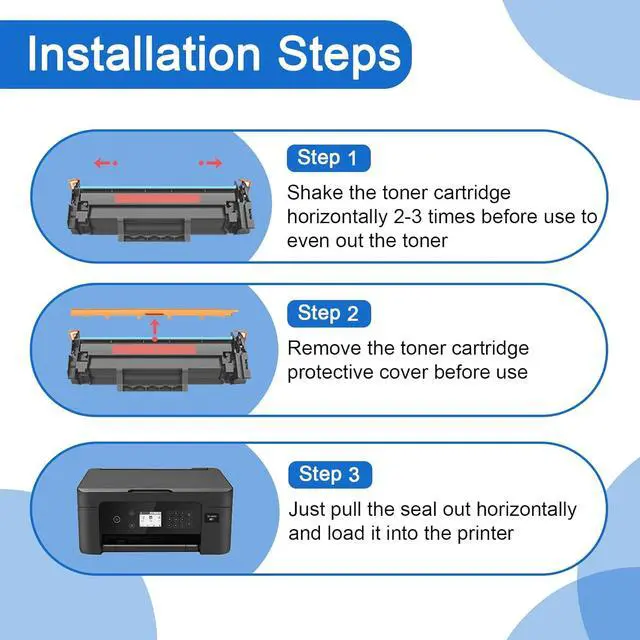 Installation Steps

Step 1

Shake the toner cartridge horizontally 2-3 times before use to even out the toner

Step 2

Remove the toner cartridge protective cover before use

Step 3

Just pull the seal out horizontally and load it into the printer