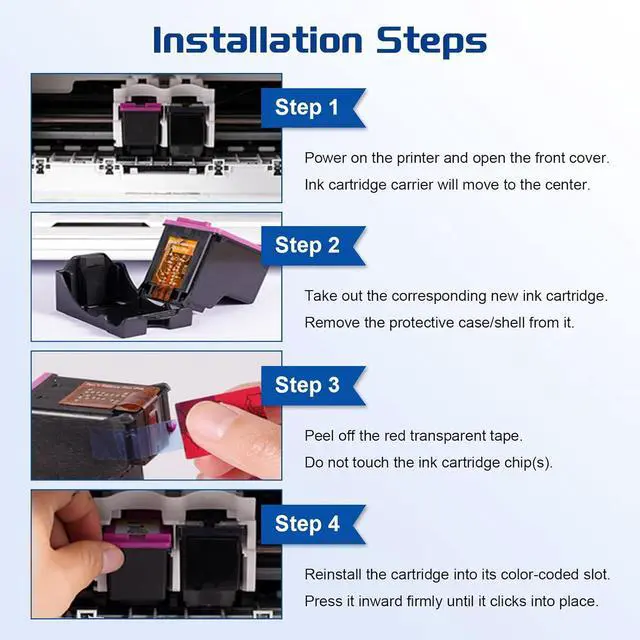 Installation Steps

Step 1

Power on the printer and open the front cover.
Ink cartridge carrier will move to the center.

Step 2

Take out the corresponding new ink cartridge.
Remove the protective case/shell from it.

Step 3

Peel off the red transparent tape.
Do not touch the ink cartridge chip(s).

Step 4

Reinstall the cartridge into its color-coded slot.
Press it inward firmly until it clicks into place.